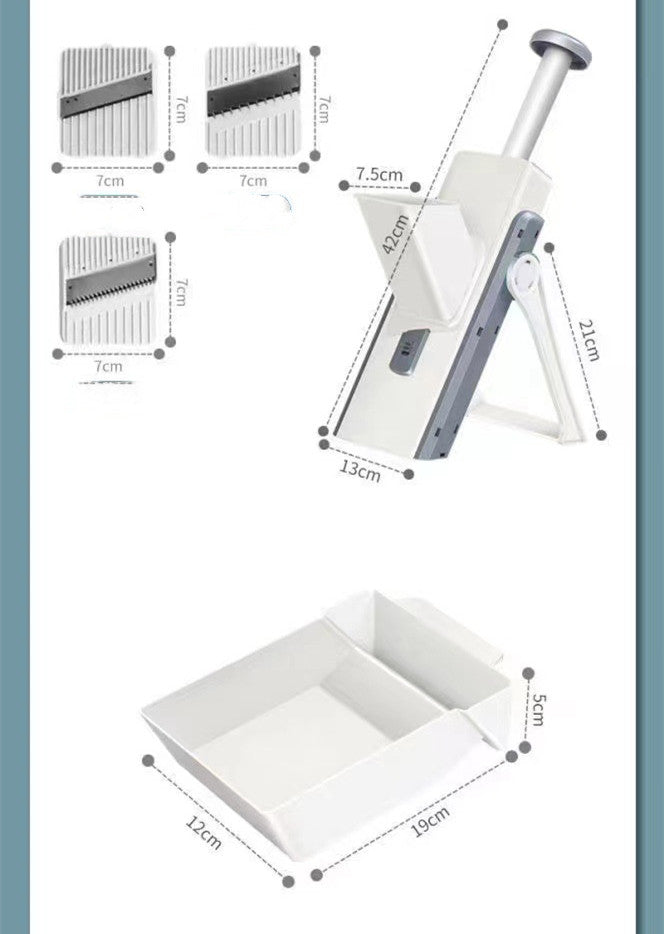 7cm
7cm
7cm
7cm
7cm
7cm
7.5cm
42cm
21cm
13cm
5cm
12cm
19cm